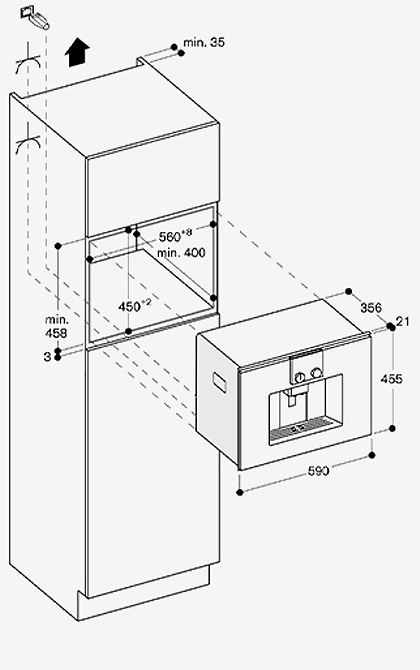 min. 35

$560^{+8}$
min. 400

$450^{+2}$

min.
458

3

356

21

455

590