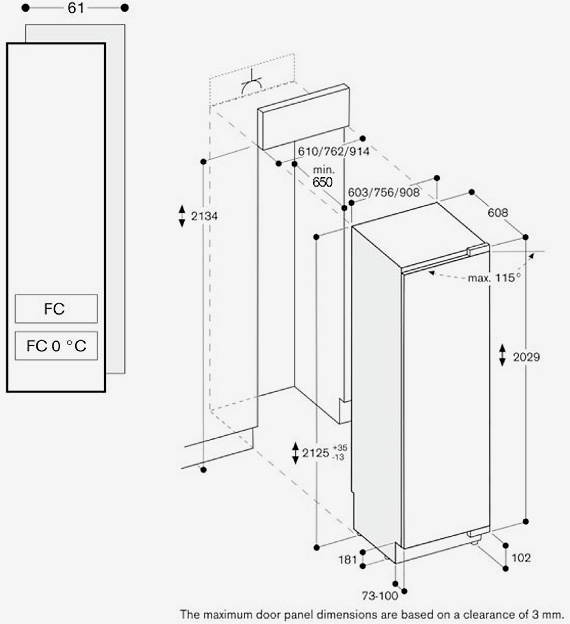 61

FC

FC 0 °C

610/762/914

min. 650

603/756/908

608

2134

max. 115°

2029

$2125^{+35}_{-13}$

181

102

73-100

The maximum door panel dimensions are based on a clearance of 3 mm.