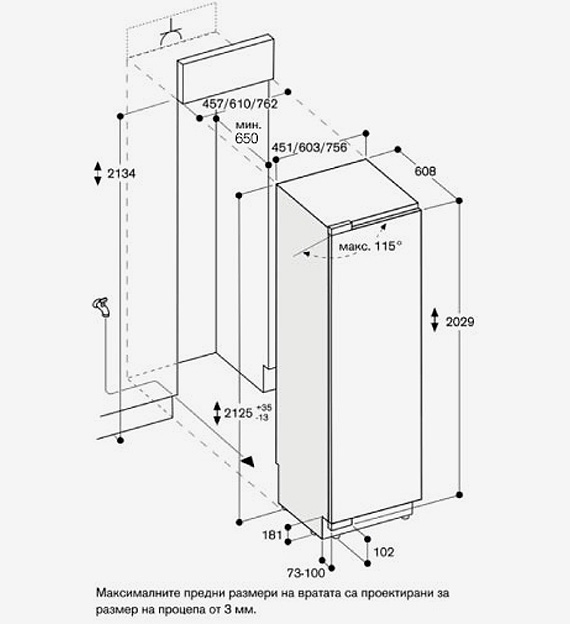 457/610/762

мин.
650

451/603/756

608

2134

макс. 115°

2029

2125 $^{+35}_{-13}$

181

102

73-100

Максималните предни размери на вратата са проектирани за размер на процепа от 3 мм.