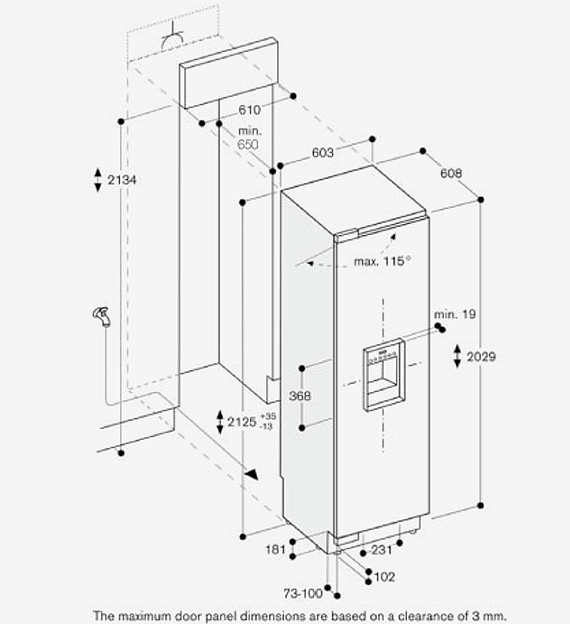 610

min. 650

603

608

2134

max. 115°

min. 19

2029

368

2125 $^{+35}_{-13}$

181

231

102

73-100

The maximum door panel dimensions are based on a clearance of 3 mm.