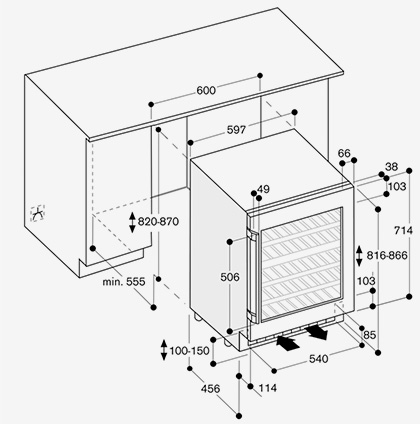 600
597
66
38
103
49
820-870
714
816-866
506
103
min. 555
85
100-150
540
456
114